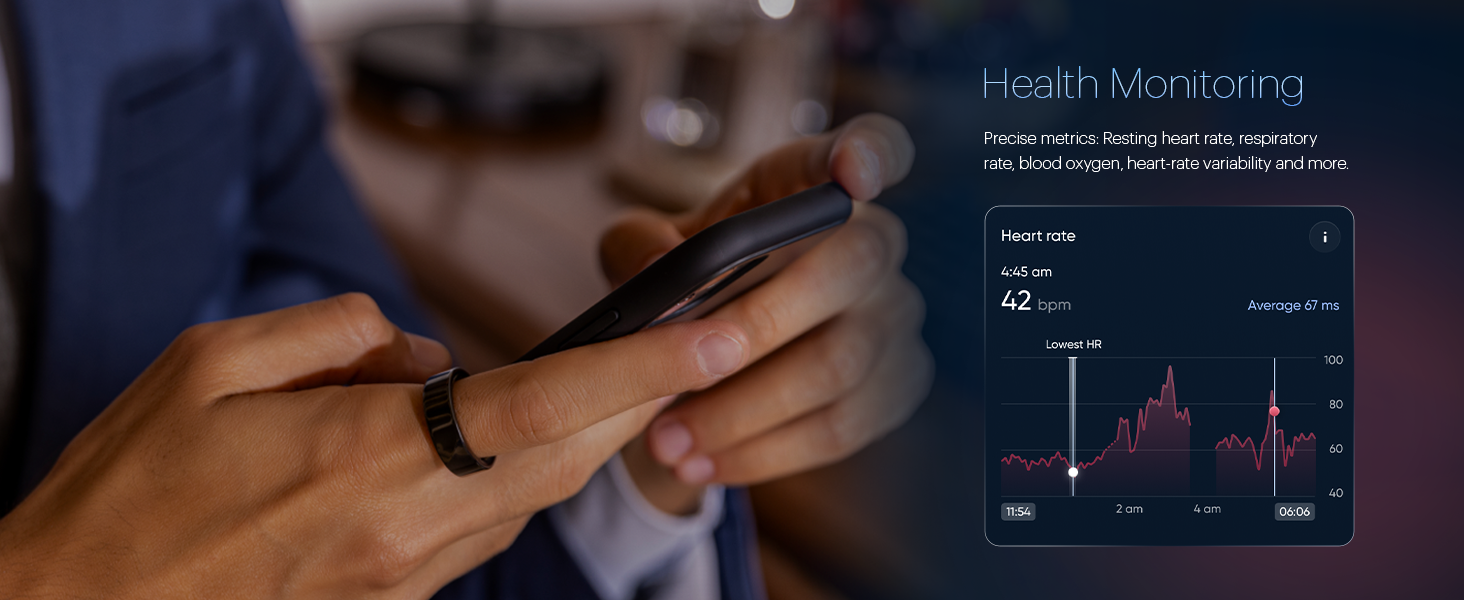 Health Monitoring

Precise metrics: Resting heart rate, respiratory rate, blood oxygen, heart-rate variability and more.

Heart rate

i

4:45 am

42 bpm

Average 67 ms

Lowest HR

100

80

60

40

11:54

2 am

4 am

06:06