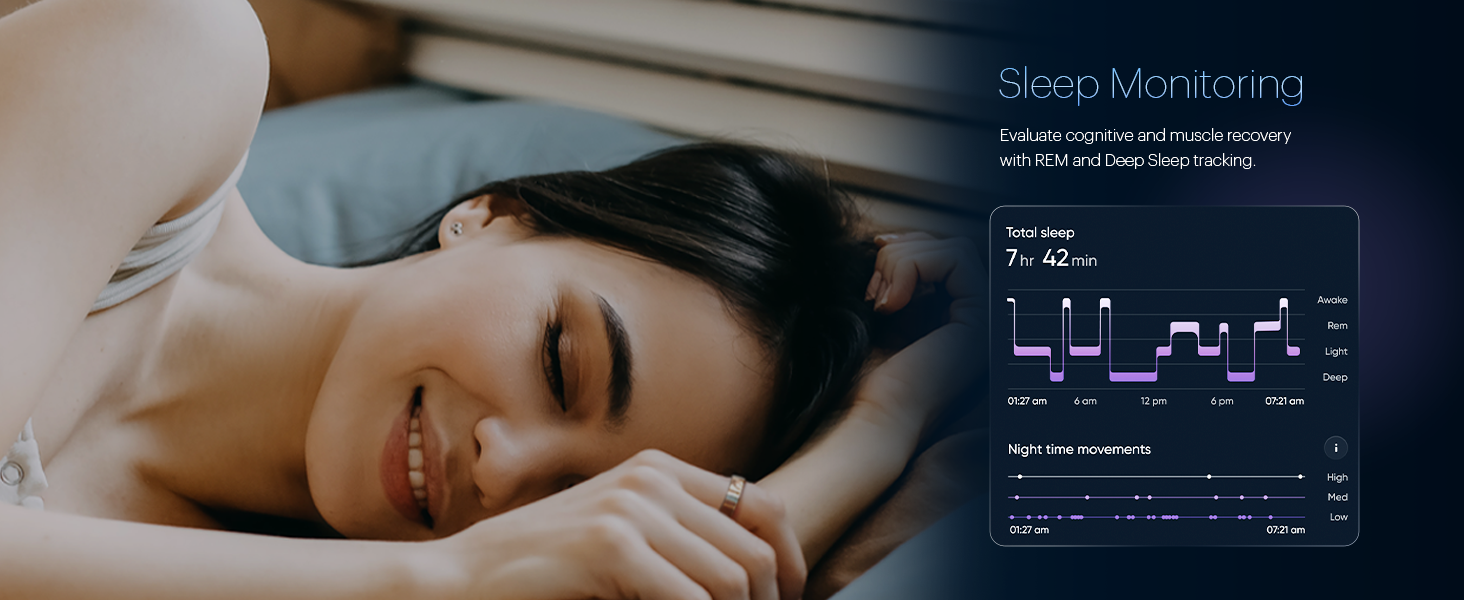 Sleep Monitoring

Evaluate cognitive and muscle recovery with REM and Deep Sleep tracking.

Total sleep
7 hr 42 min

Awake
Rem
Light
Deep

01:27 am 6 am 12 pm 6 pm 07:21 am

Night time movements

i

High
Med
Low

01:27 am 07:21 am