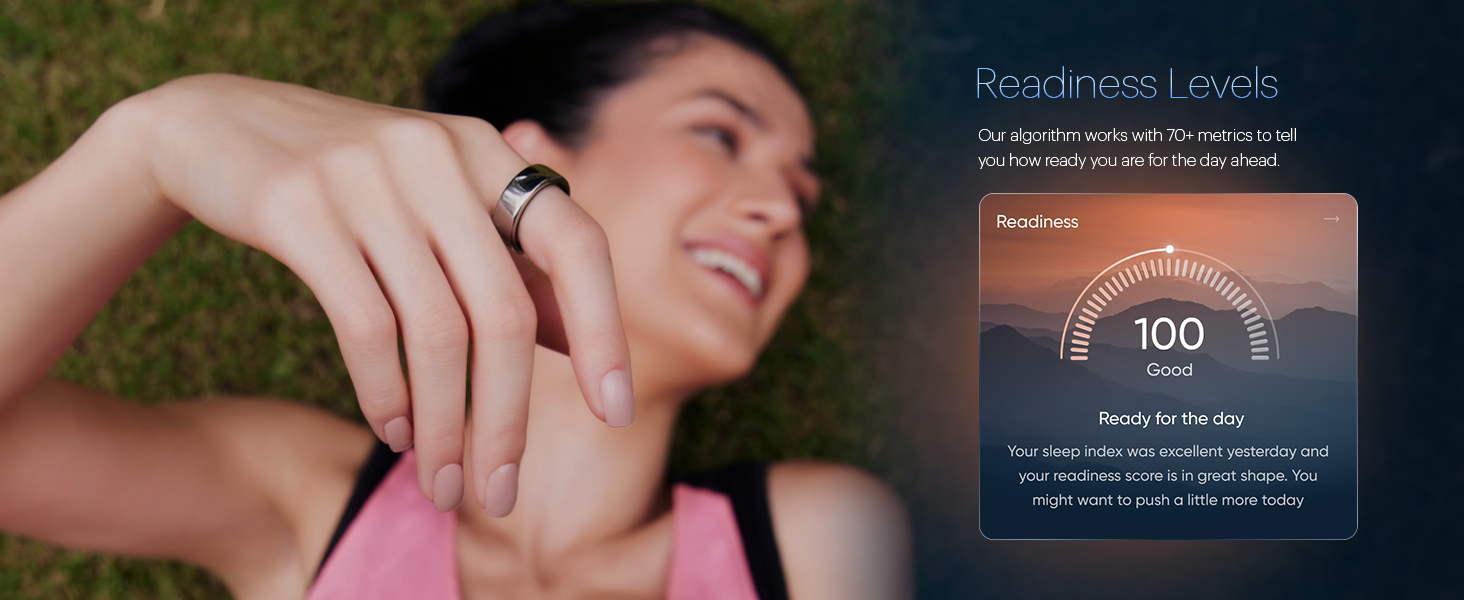 Readiness Levels

Our algorithm works with 70+ metrics to tell you how ready you are for the day ahead.

Readiness →

100
Good

Ready for the day

Your sleep index was excellent yesterday and your readiness score is in great shape. You might want to push a little more today